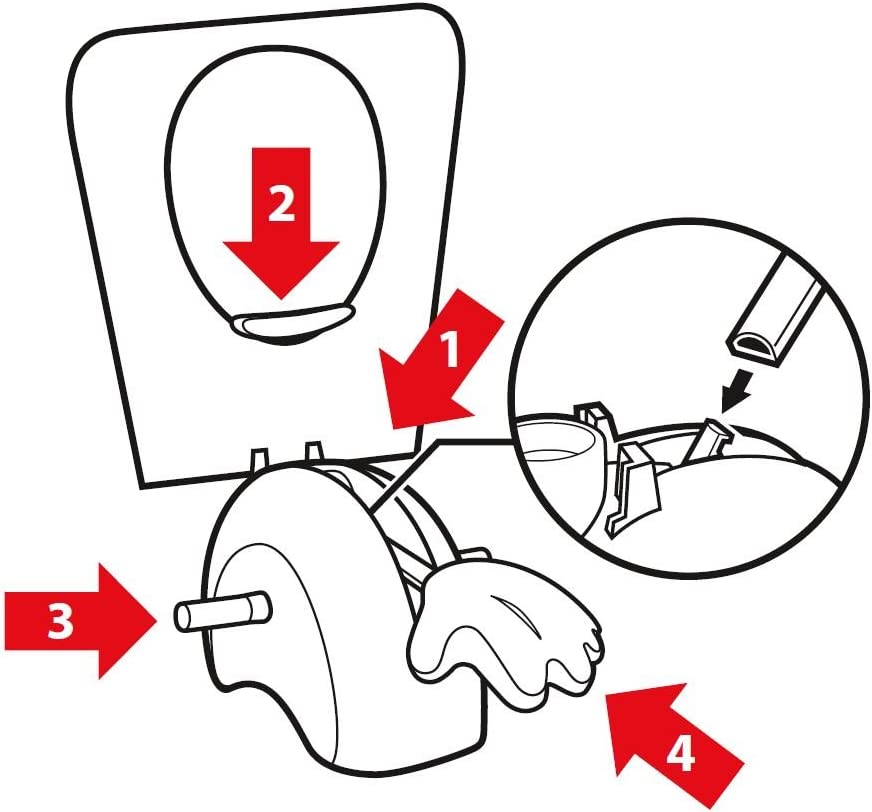 2
1
3
4